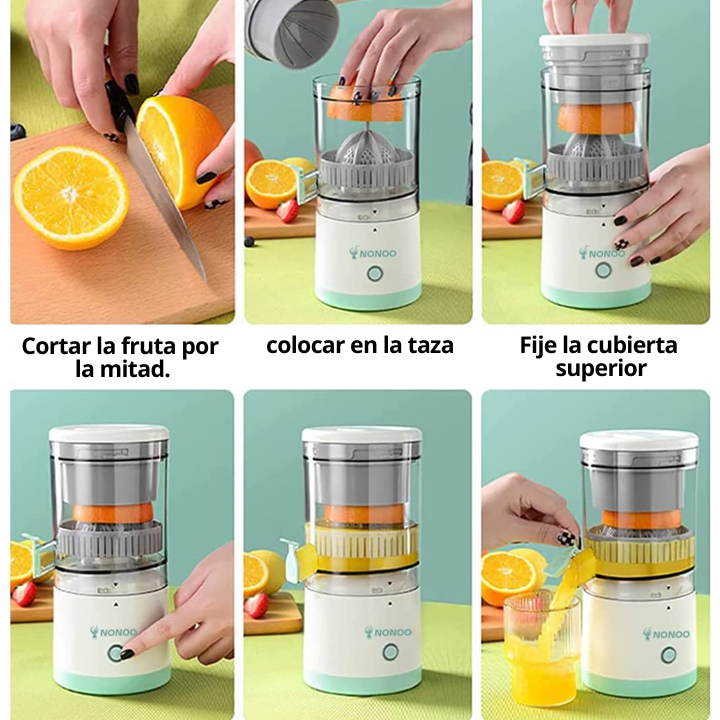 NONOO

NONOO

Cortar la fruta por la mitad.

colocar en la taza

Fije la cubierta superior

NONOO

NONOO

NONOO