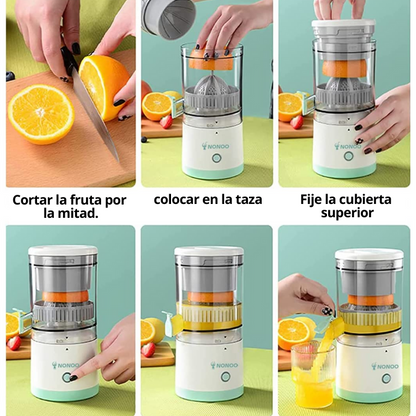 NONOO

NONOO

Cortar la fruta por la mitad.

colocar en la taza

Fije la cubierta superior

NONOO

NONOO

NONOO